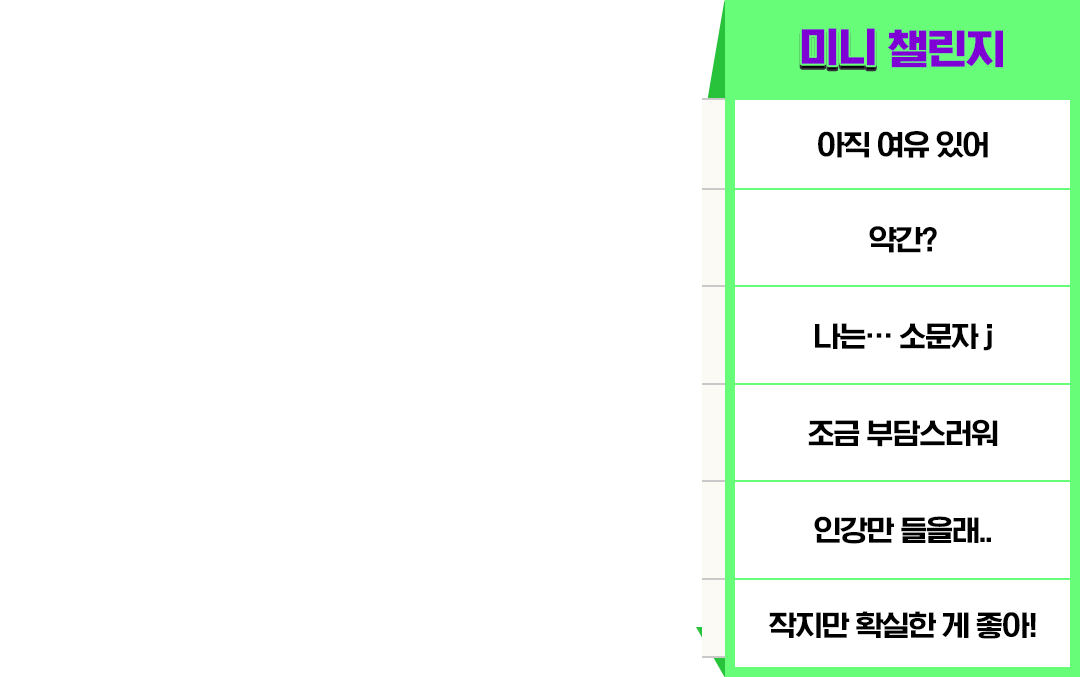 미니 챌린지

아직 여유 있어

약간?

나는… 소문자 j

조금 부담스러워

인강만 들을래..

작지만 확실한 게 좋아!